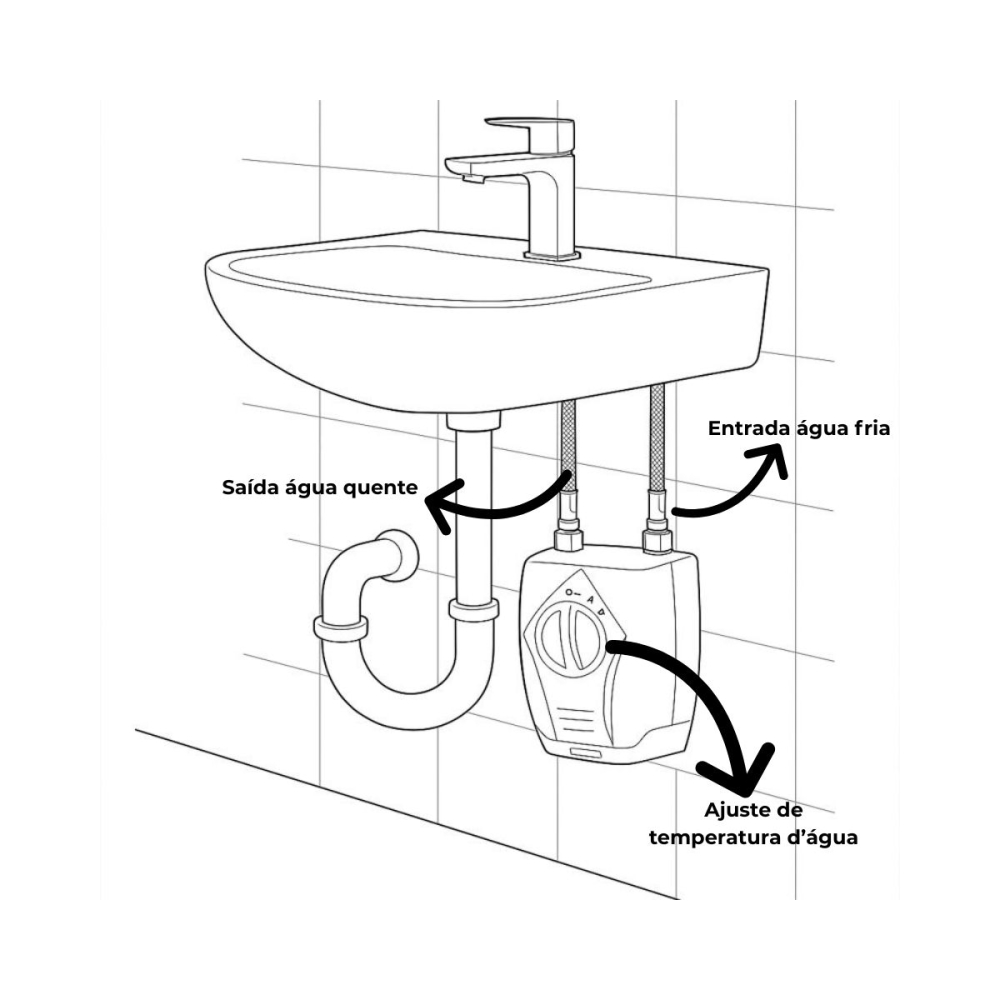 Entrada água fria

Saída água quente

Ajuste de temperatura d'água